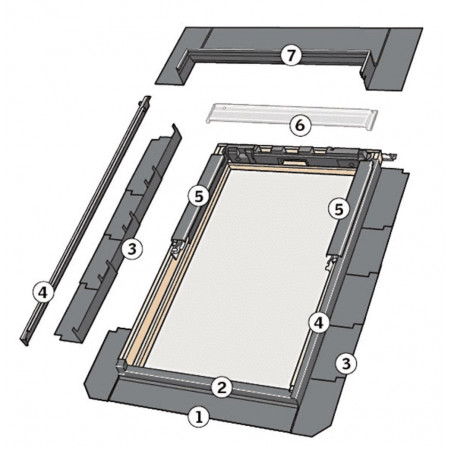 7
6
5
5
3
4
4
3
2
1